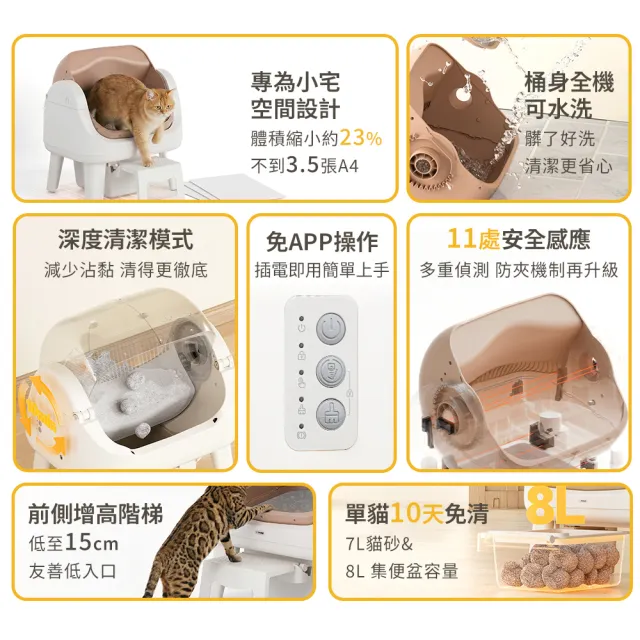 專為小宅
空間設計
體積縮小約23%
不到3.5張A4

桶身全機
可水洗
髒了好洗
清潔更省心

深度清潔模式
減少沾黏 清得更徹底

免APP操作
插電即用簡單上手

11處安全感應
多重偵測 防夾機制再升級

前側增高階梯
低至15cm
友善低入口

單貓10天免清
7L貓砂&
8L 集便盆容量

8L