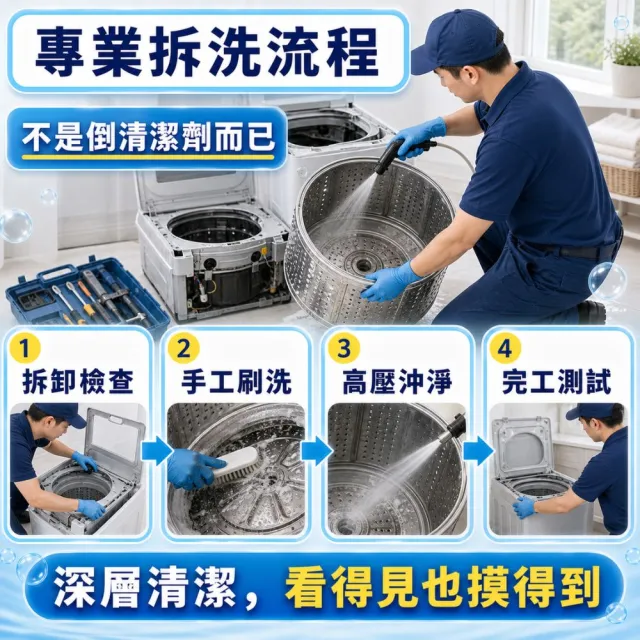 專業拆洗流程

不是倒清潔劑而已

1
拆卸檢查

2
手工刷洗

3
高壓沖淨

4
完工測試

深層清潔，看得見也摸得到