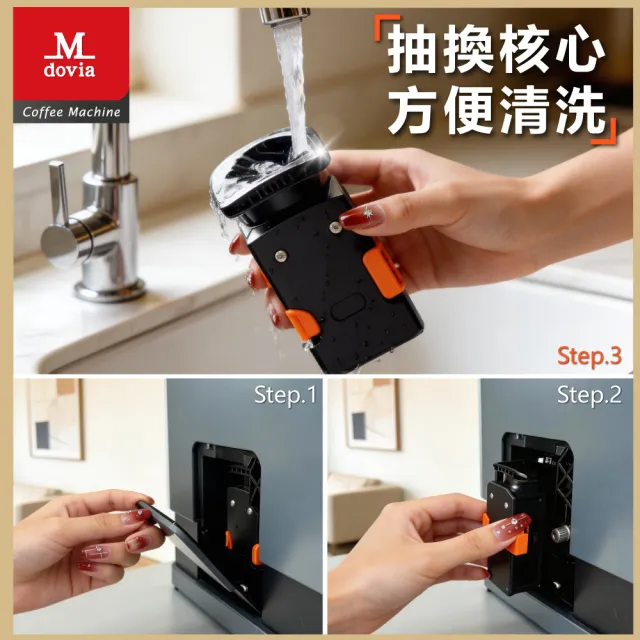 M
dovia
Coffee Machine

「抽換核心
方便清洗」

Step.3

Step.1

Step.2