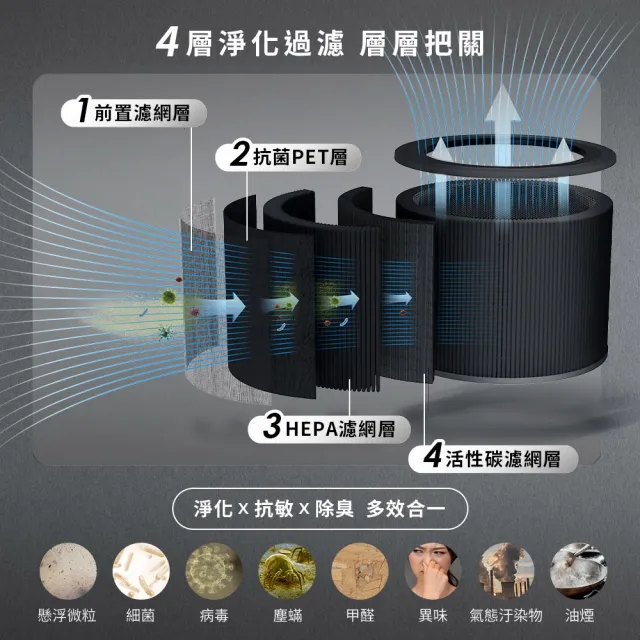 4層淨化過濾 層層把關

1 前置濾網層

2 抗菌PET層

3 HEPA濾網層

4 活性碳濾網層

淨化 x 抗敏 x 除臭 多效合一

懸浮微粒 細菌 病毒 塵蟎 甲醛 異味 氣態汙染物 油煙