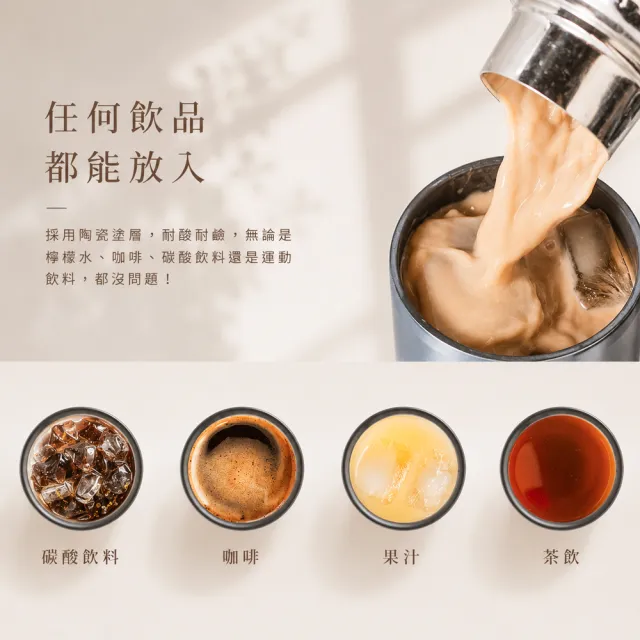 任何飲品
都能放入

—

採用陶瓷塗層，耐酸耐鹼，無論是檸檬水、咖啡、碳酸飲料還是運動飲料，都沒問題！

碳酸飲料

咖啡

果汁

茶飲