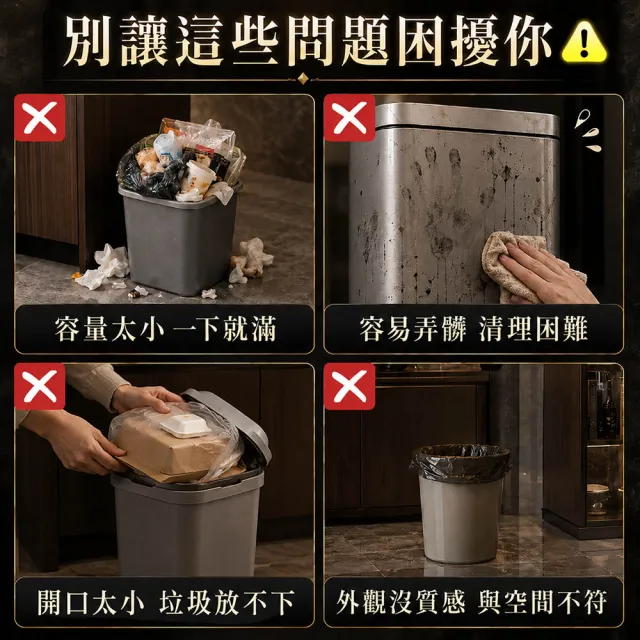 別讓這些問題困擾你

容量太小 一下就滿

容易弄髒 清理困難

開口太小 垃圾放不下

外觀沒質感 與空間不符