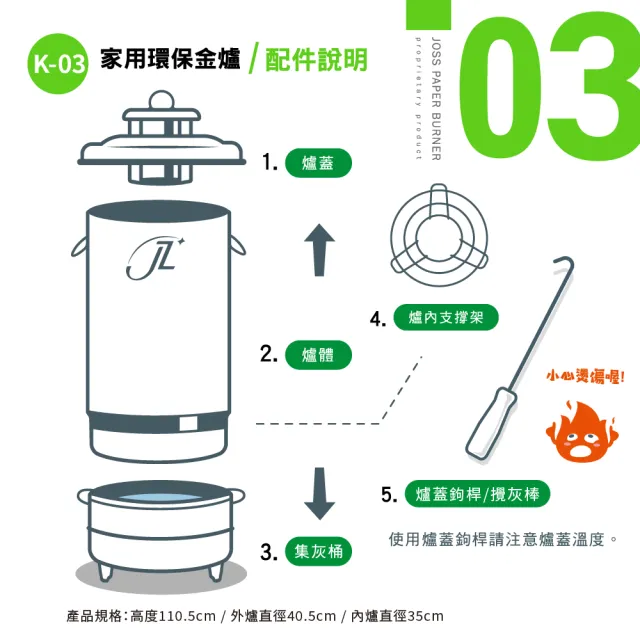 K-03 家用環保金爐 / 配件說明

JOSS PAPER BURNER
proprietary product

03

1. 爐蓋

JL

2. 爐體

3. 集灰桶

4. 爐內支撐架

小心燙傷喔!

5. 爐蓋鉤桿/攪灰棒

使用爐蓋鉤桿請注意爐蓋溫度。

產品規格:高度110.5cm / 外爐直徑40.5cm / 內爐直徑35cm