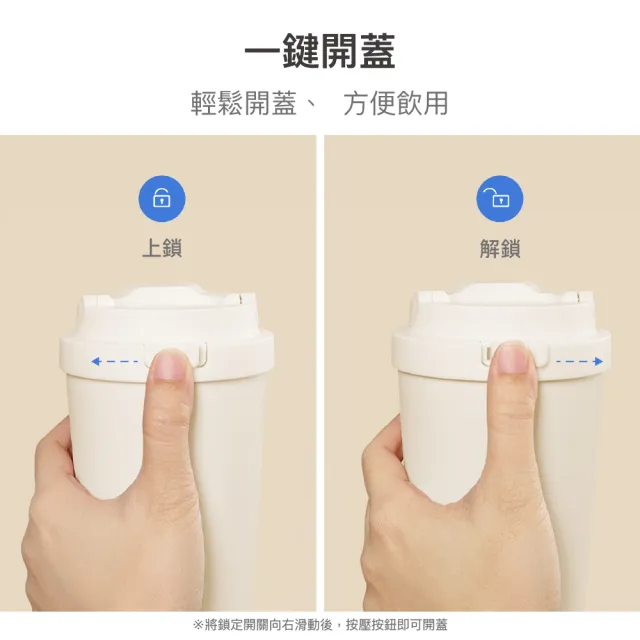 一鍵開蓋

輕鬆開蓋、 方便飲用

上鎖

解鎖

※將鎖定開關向右滑動後，按壓按鈕即可開蓋