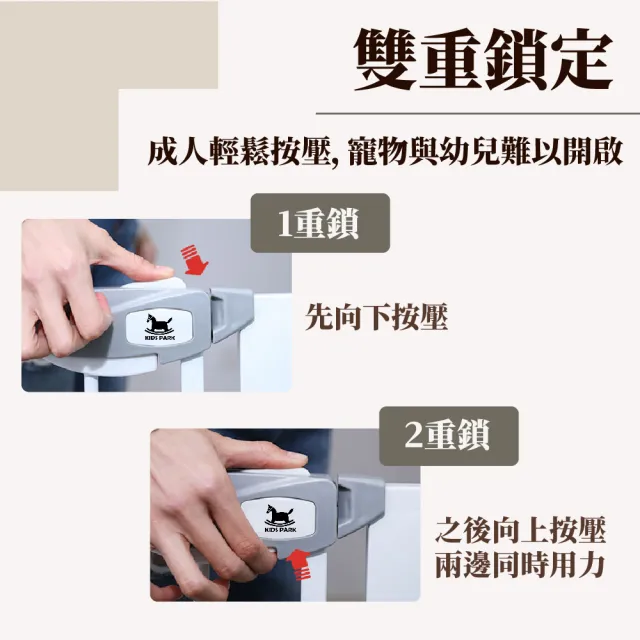 雙重鎖定

成人輕鬆按壓, 寵物與幼兒難以開啟

1重鎖

KIDS PARK

先向下按壓

2重鎖

KIDS PARK

之後向上按壓
兩邊同時用力