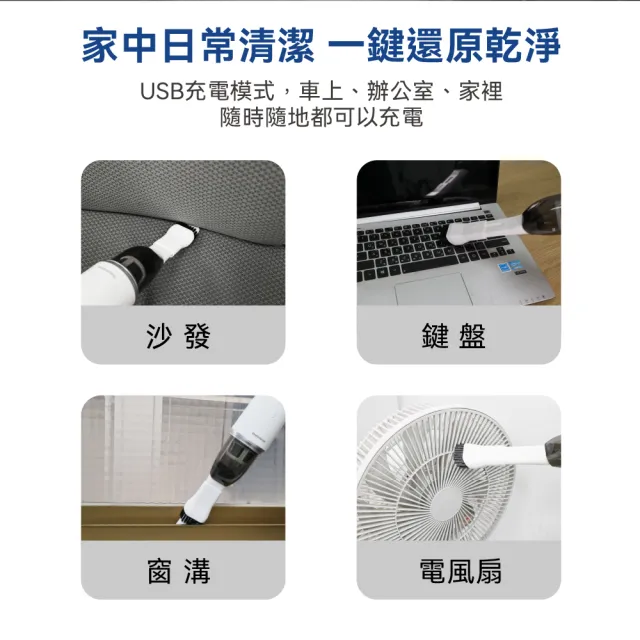 家中日常清潔 一鍵還原乾淨

USB充電模式，車上、辦公室、家裡
隨時隨地都可以充電

沙 發

鍵 盤

窗 溝

電風扇