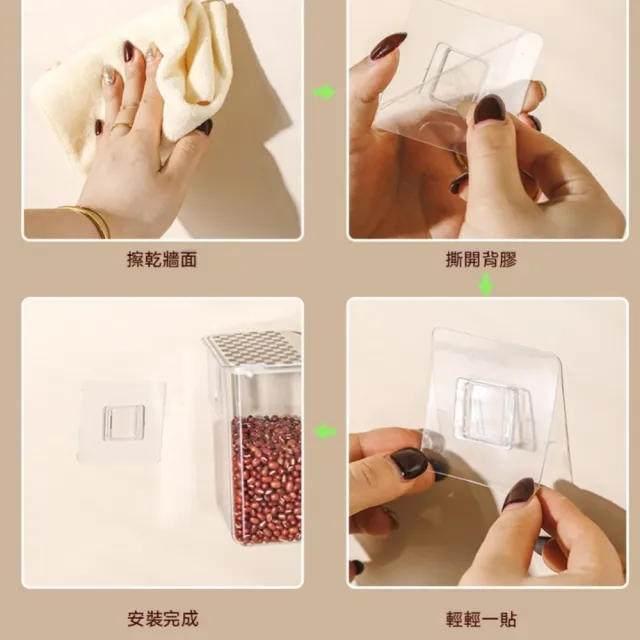 擦乾牆面

撕開背膠

安裝完成

輕輕一貼