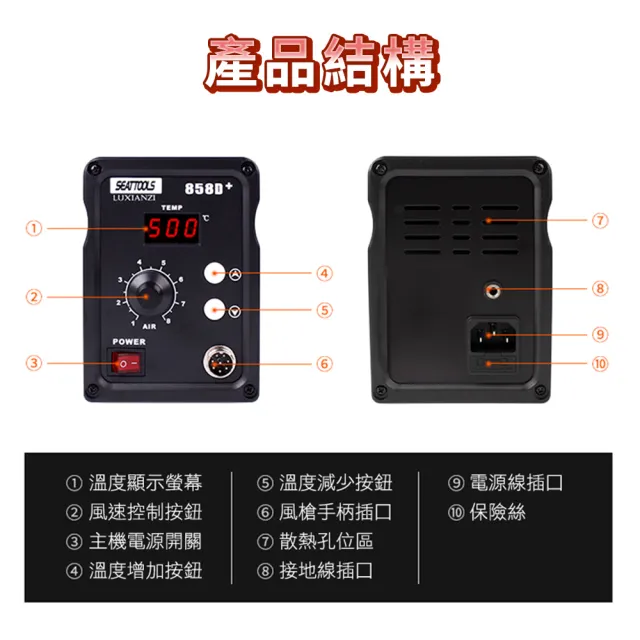 產品結構

SEATTOOLS
LUXIANZI
858D+
TEMP
500 ℃
1 2 3 4 5 6 7 8
AIR
POWER

①
②
③
④
⑤
⑥
⑦
⑧
⑨
⑩

① 溫度顯示螢幕
② 風速控制按鈕
③ 主機電源開關
④ 溫度增加按鈕

⑤ 溫度減少按鈕
⑥ 風槍手柄插口
⑦ 散熱孔位區
⑧ 接地線插口

⑨ 電源線插口
⑩ 保險絲