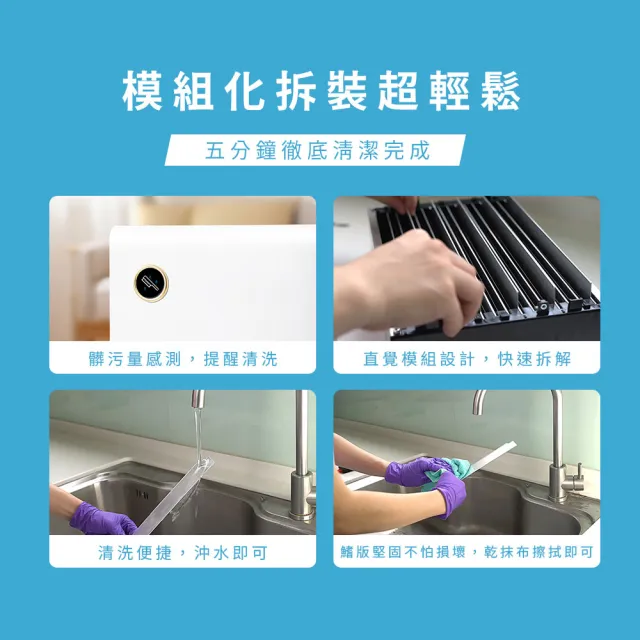 模組化拆裝超輕鬆

五分鐘徹底清潔完成

髒污量感測，提醒清洗

直覺模組設計，快速拆解

清洗便捷，沖水即可

鰭版堅固不怕損壞，乾抹布擦拭即可