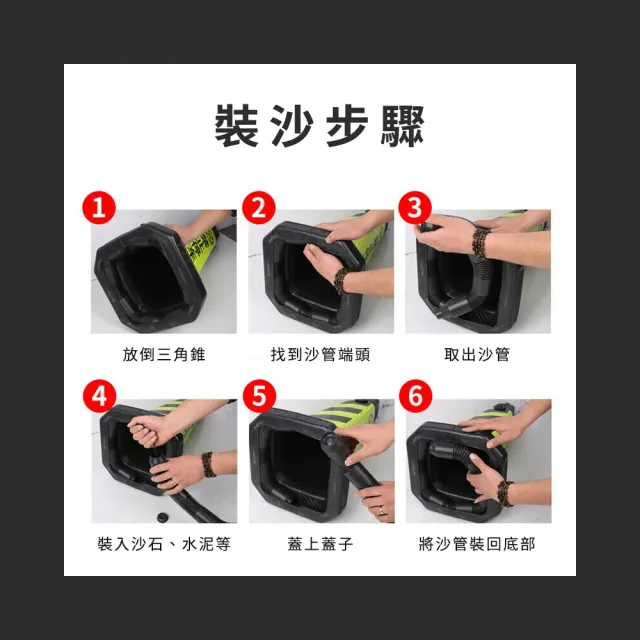 裝沙步驟

1
放倒三角錐

2
找到沙管端頭

3
取出沙管

4
裝入沙石、水泥等

5
蓋上蓋子

6
將沙管裝回底部