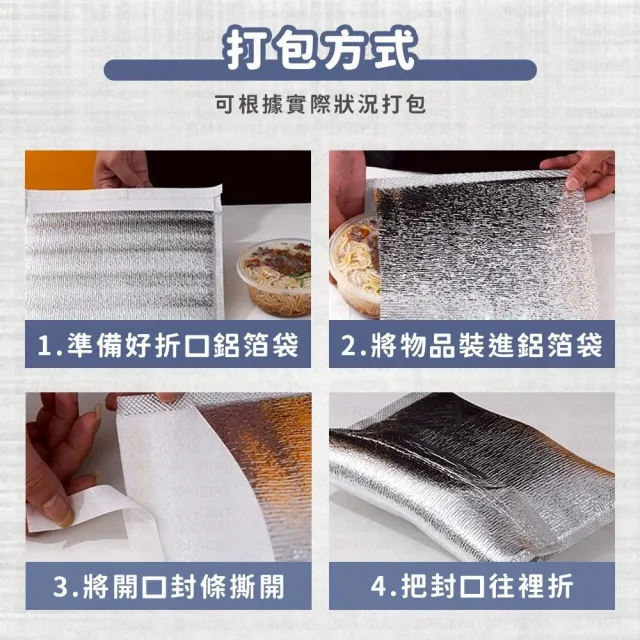 打包方式

可根據實際狀況打包

1.準備好折口鋁箔袋

2.將物品裝進鋁箔袋

3.將開口封條撕開

4.把封口往裡折