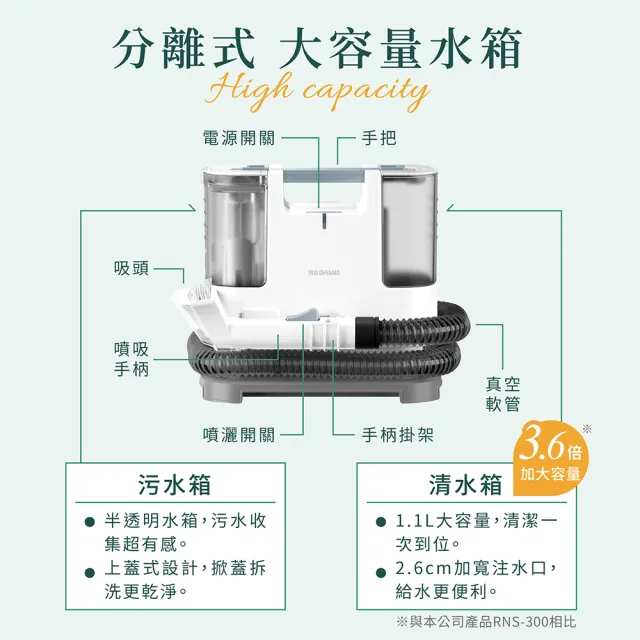 分離式 大容量水箱
High capacity

電源開關
手把
吸頭
IRIS OHYAMA
噴吸手柄
真空軟管
噴灑開關
手柄掛架

※
3.6倍
加大容量

污水箱
● 半透明水箱，污水收集超有感。
● 上蓋式設計，掀蓋拆洗更乾淨。

清水箱
● 1.1L大容量，清潔一次到位。
● 2.6cm加寬注水口，給水更便利。

※與本公司產品RNS-300相比