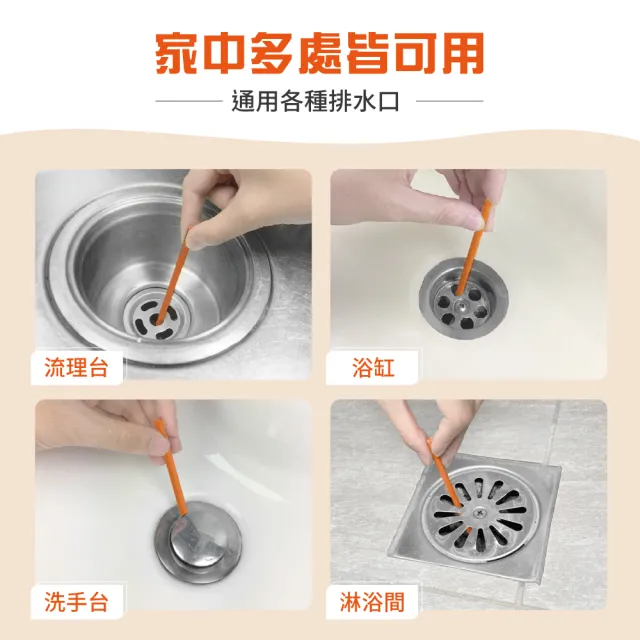 家中多處皆可用

通用各種排水口

流理台

浴缸

洗手台

淋浴間