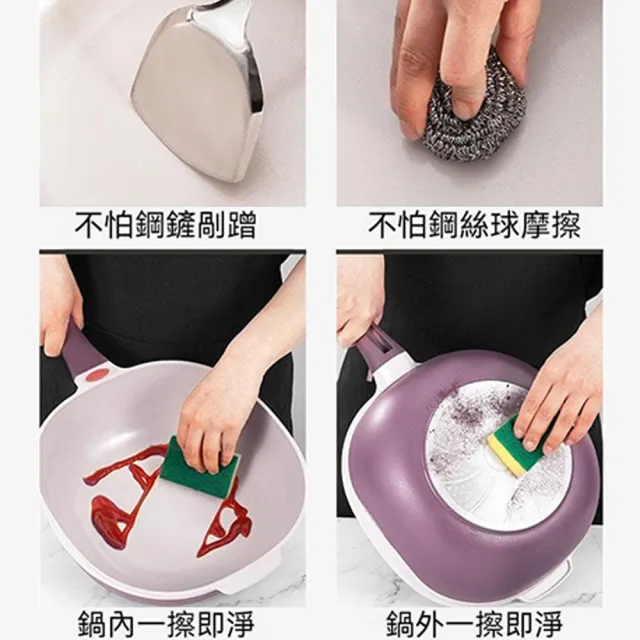 不怕鋼鏟剮蹭

不怕鋼絲球摩擦

鍋內一擦即淨

鍋外一擦即淨