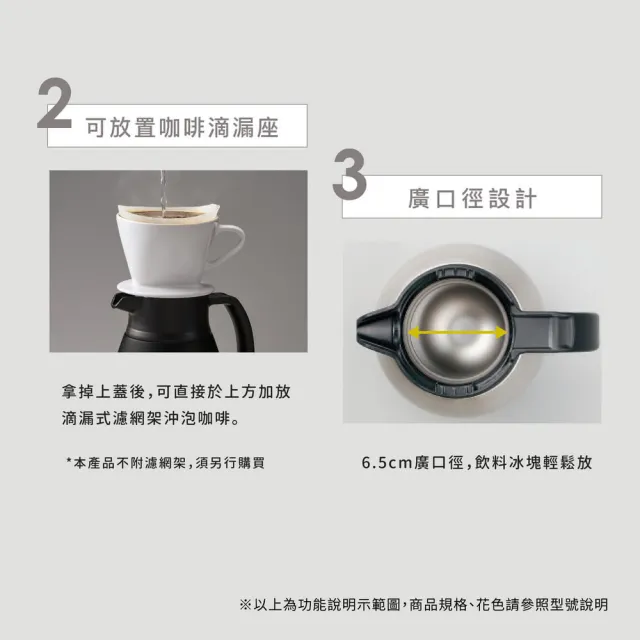 2 可放置咖啡滴漏座

拿掉上蓋後,可直接於上方加放滴漏式濾網架沖泡咖啡。

*本產品不附濾網架,須另行購買

3 廣口徑設計

6.5cm廣口徑,飲料冰塊輕鬆放

※以上為功能說明示範圖,商品規格、花色請參照型號說明