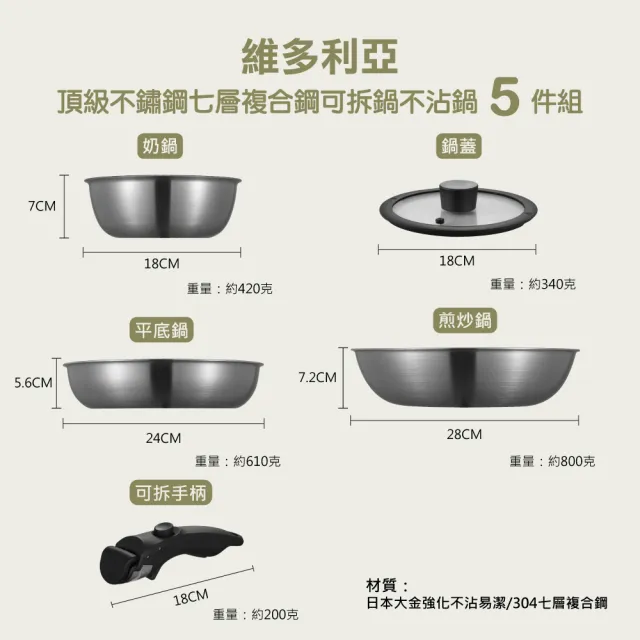 維多利亞
頂級不鏽鋼七層複合鋼可拆鍋不沾鍋 5 件組

奶鍋
7CM
18CM
重量：約420克

鍋蓋
18CM
重量：約340克

平底鍋
5.6CM
24CM
重量：約610克

煎炒鍋
7.2CM
28CM
重量：約800克

可拆手柄
18CM
重量：約200克

材質：
日本大金強化不沾易潔/304七層複合鋼