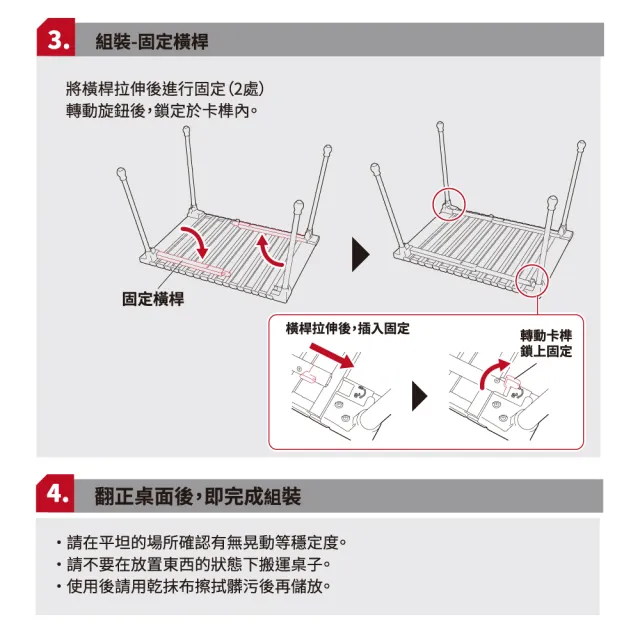 3. 組裝-固定橫桿

將橫桿拉伸後進行固定(2處)
轉動旋鈕後,鎖定於卡榫內。

固定橫桿

橫桿拉伸後,插入固定

轉動卡榫
鎖上固定

4. 翻正桌面後,即完成組裝

・請在平坦的場所確認有無晃動等穩定度。
・請不要在放置東西的狀態下搬運桌子。
・使用後請用乾抹布擦拭髒污後再儲放。