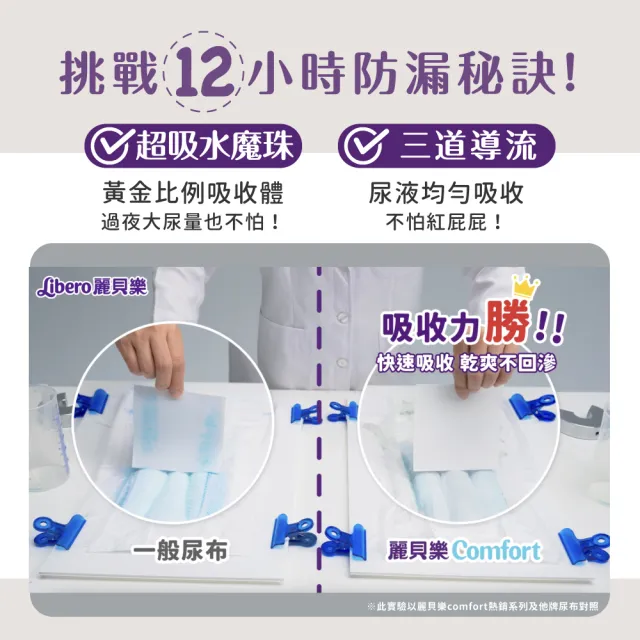 挑戰12小時防漏秘訣!

超吸水魔珠

黃金比例吸收體
過夜大尿量也不怕!

三道導流

尿液均勻吸收
不怕紅屁屁!

Libero 麗貝樂

吸收力勝!!
快速吸收 乾爽不回滲

一般尿布

麗貝樂 Comfort

※此實驗以麗貝樂comfort熱銷系列及他牌尿布對照