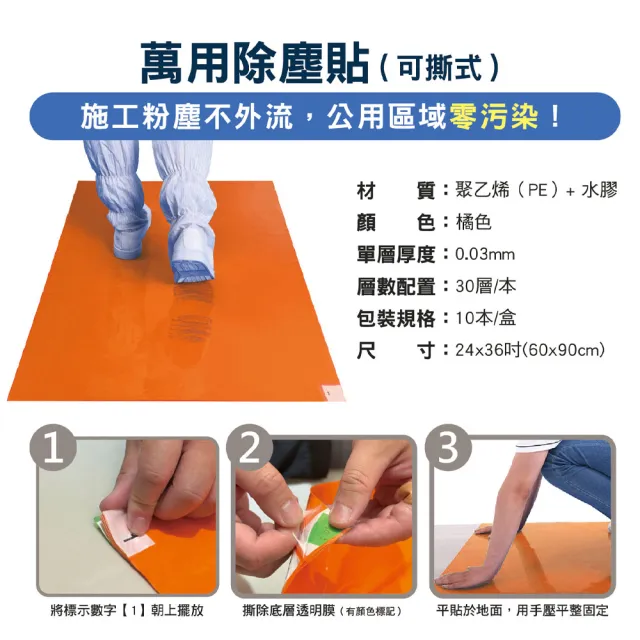 萬用除塵貼（可撕式）

施工粉塵不外流，公用區域零污染！

材　　質：聚乙烯（PE）+ 水膠
顏　　色：橘色
單層厚度：0.03mm
層數配置：30層/本
包裝規格：10本/盒
尺　　寸：24x36吋(60x90cm)

1
將標示數字【1】朝上擺放

2
撕除底層透明膜（有顏色標記）

3
平貼於地面，用手壓平整固定