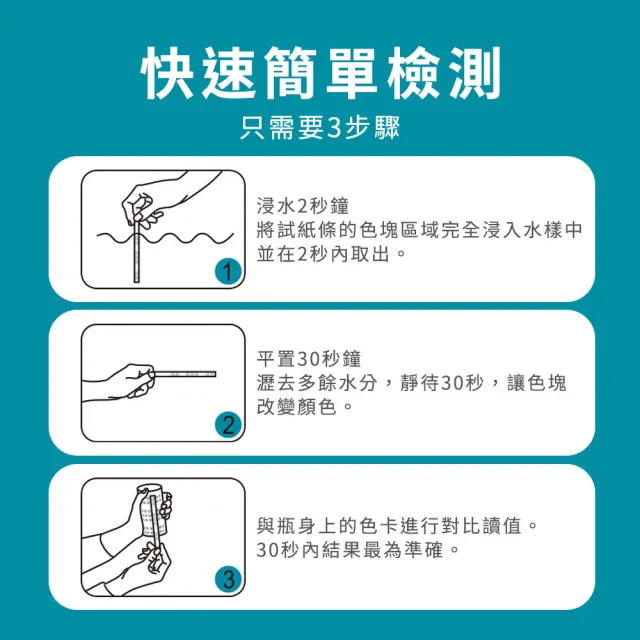 快速簡單檢測

只需要3步驟

1

浸水2秒鐘
將試紙條的色塊區域完全浸入水樣中並在2秒內取出。

2

平置30秒鐘
瀝去多餘水分，靜待30秒，讓色塊改變顏色。

3

與瓶身上的色卡進行對比讀值。
30秒內結果最為準確。