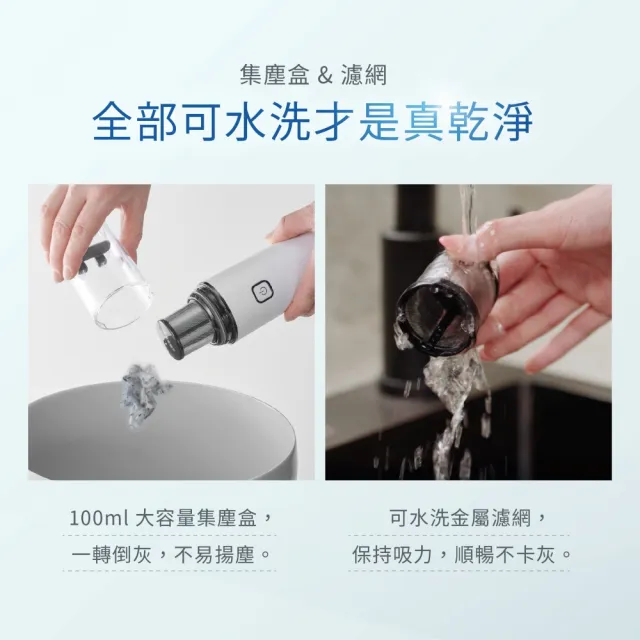 集塵盒 & 濾網
全部可水洗才是真乾淨

100ml 大容量集塵盒，
一轉倒灰，不易揚塵。

可水洗金屬濾網，
保持吸力，順暢不卡灰。