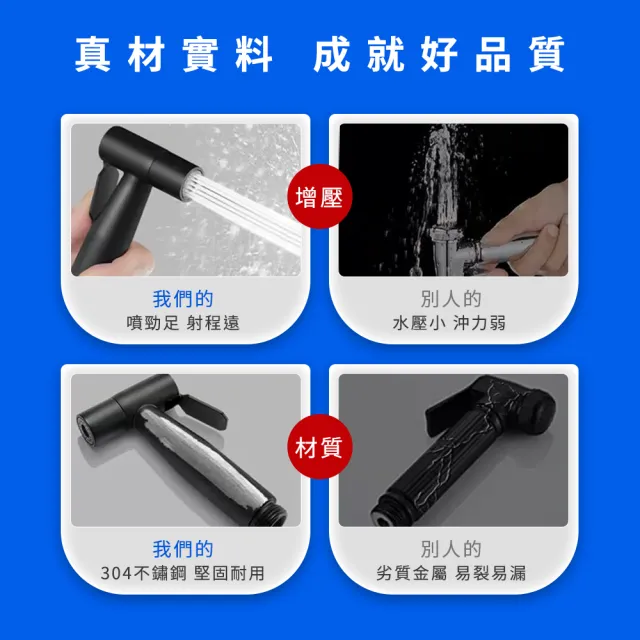 真材實料 成就好品質

增壓

我們的
噴勁足 射程遠

別人的
水壓小 沖力弱

材質

我們的
304不鏽鋼 堅固耐用

別人的
劣質金屬 易裂易漏