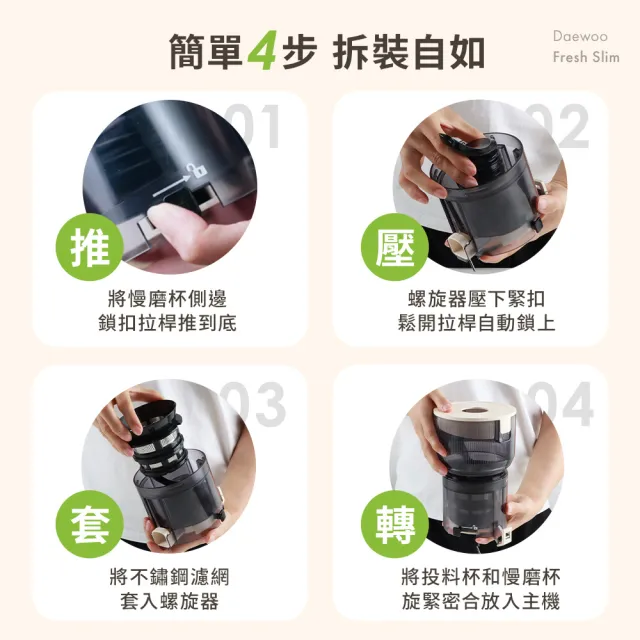 簡單4步 拆裝自如

Daewoo
Fresh Slim

01
推
將慢磨杯側邊
鎖扣拉桿推到底

02
壓
螺旋器壓下緊扣
鬆開拉桿自動鎖上

03
套
將不鏽鋼濾網
套入螺旋器

04
轉
將投料杯和慢磨杯
旋緊密合放入主機