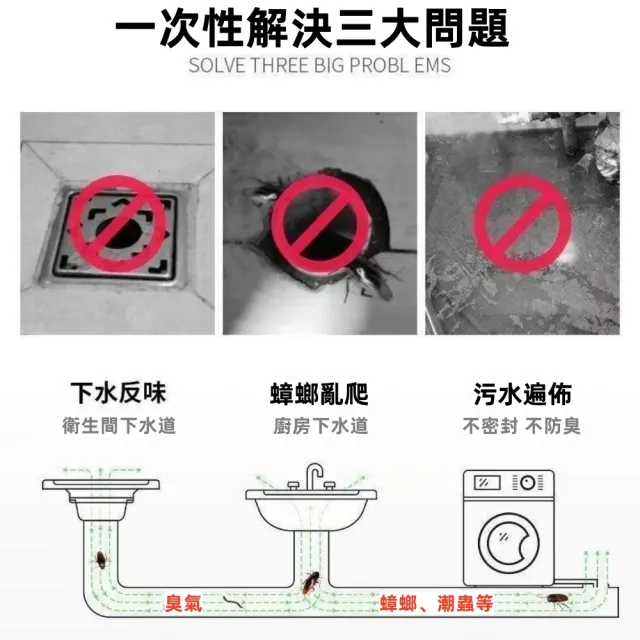 一次性解決三大問題
SOLVE THREE BIG PROBL EMS

下水反味
衛生間下水道

蟑螂亂爬
廚房下水道

污水遍佈
不密封 不防臭

臭氣
蟑螂、潮蟲等