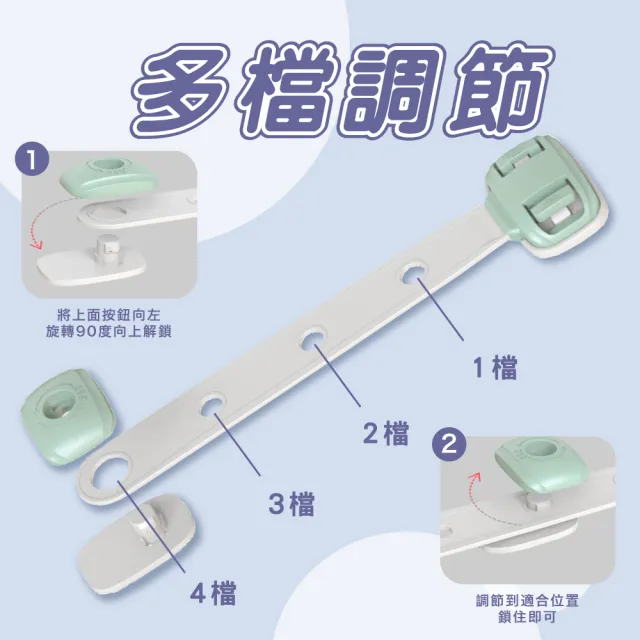 多檔調節

1

將上面按鈕向左
旋轉90度向上解鎖

1檔

2檔

3檔

4檔

2

調節到適合位置
鎖住即可