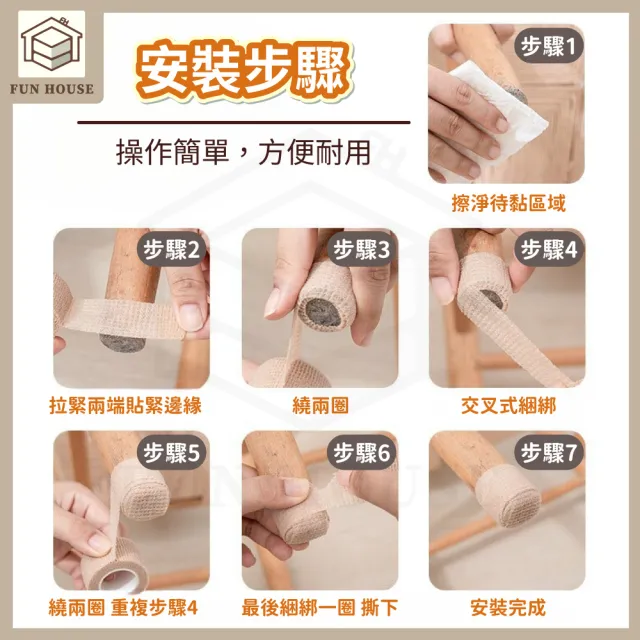 FUN HOUSE

安裝步驟

操作簡單，方便耐用

步驟1
擦淨待黏區域

步驟2
拉緊兩端貼緊邊緣

步驟3
繞兩圈

步驟4
交叉式綑綁

步驟5
繞兩圈 重複步驟4

步驟6
最後綑綁一圈 撕下

步驟7
安裝完成