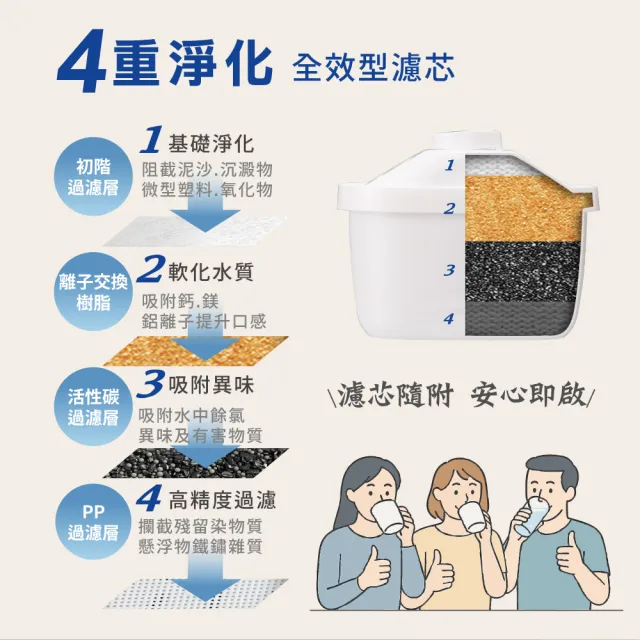 4重淨化 全效型濾芯

初階過濾層
1 基礎淨化
阻截泥沙.沉澱物
微型塑料.氧化物

離子交換樹脂
2 軟化水質
吸附鈣.鎂
鋁離子提升口感

活性碳過濾層
3 吸附異味
吸附水中餘氯
異味及有害物質

PP過濾層
4 高精度過濾
攔截殘留染物質
懸浮物鐵鏽雜質

1
2
3
4

\濾芯隨附 安心即啟/