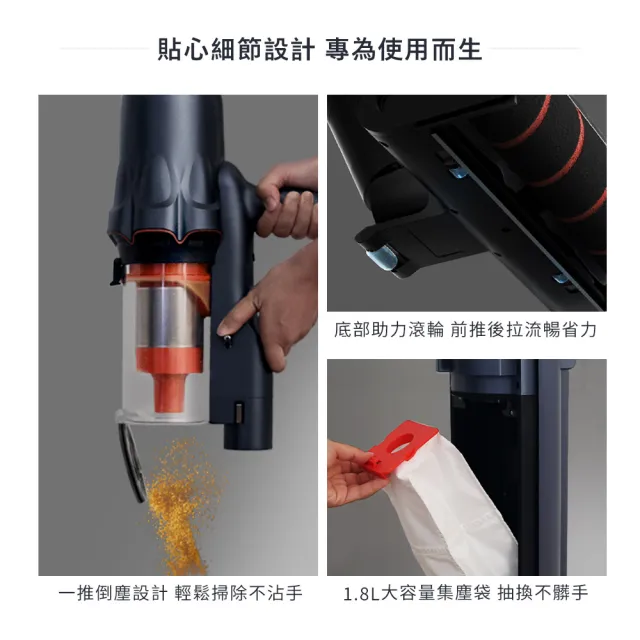 貼心細節設計 專為使用而生

底部助力滾輪 前推後拉流暢省力

一推倒塵設計 輕鬆掃除不沾手

1.8L大容量集塵袋 抽換不髒手