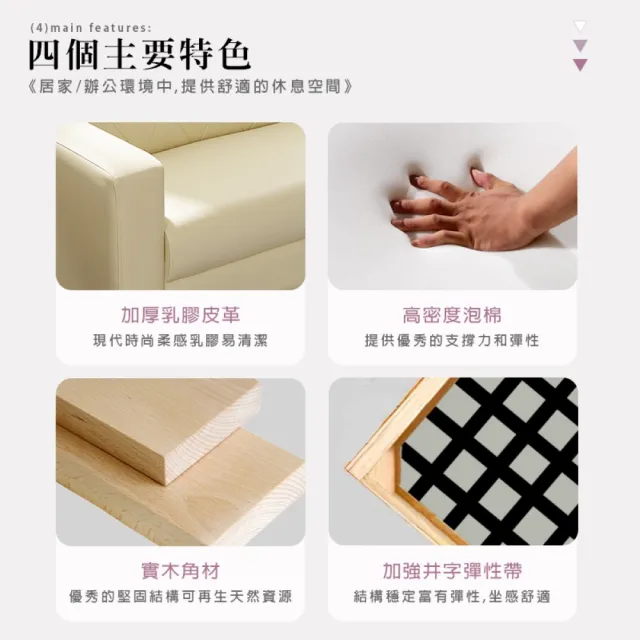 (4)main features:

四個主要特色

《居家/辦公環境中,提供舒適的休息空間》

加厚乳膠皮革

現代時尚柔感乳膠易清潔

高密度泡棉

提供優秀的支撐力和彈性

實木角材

優秀的堅固結構可再生天然資源

加強井字彈性帶

結構穩定富有彈性,坐感舒適