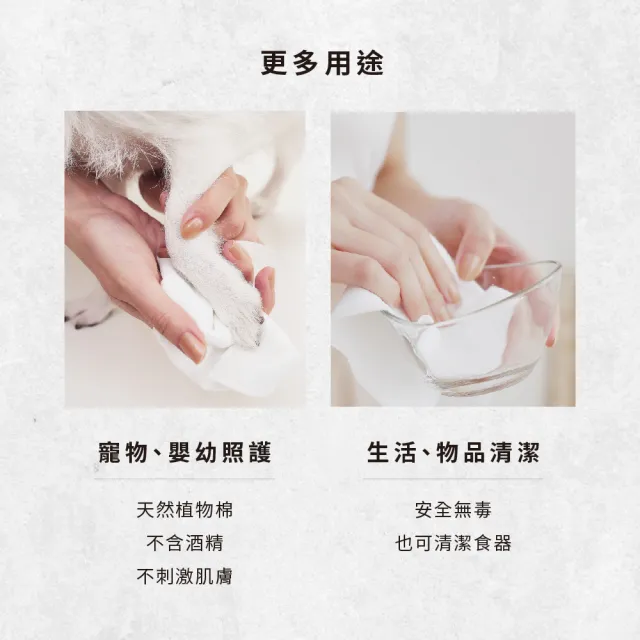 更多用途

寵物、嬰幼照護

天然植物棉
不含酒精
不刺激肌膚

生活、物品清潔

安全無毒
也可清潔食器