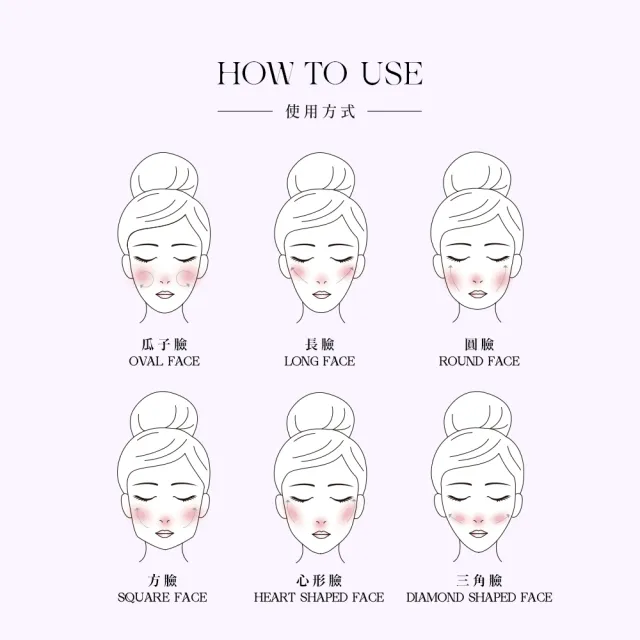 HOW TO USE

使用方式

瓜子臉
OVAL FACE

長臉
LONG FACE

圓臉
ROUND FACE

方臉
SQUARE FACE

心形臉
HEART SHAPED FACE

三角臉
DIAMOND SHAPED FACE