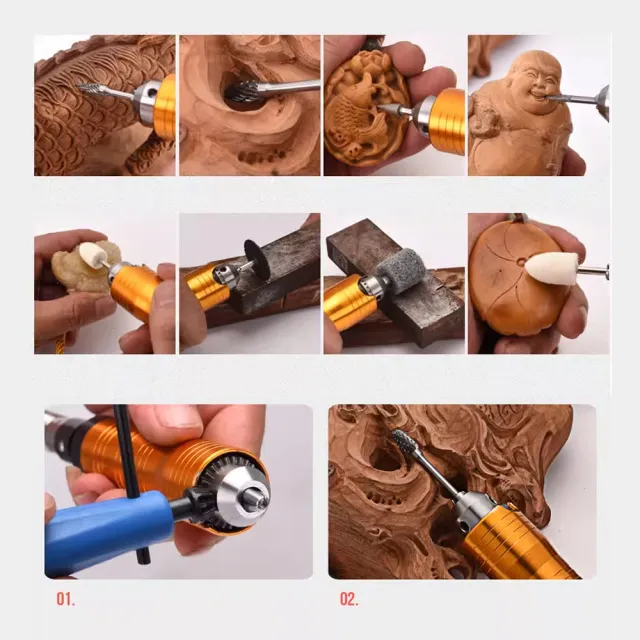 01.

02.