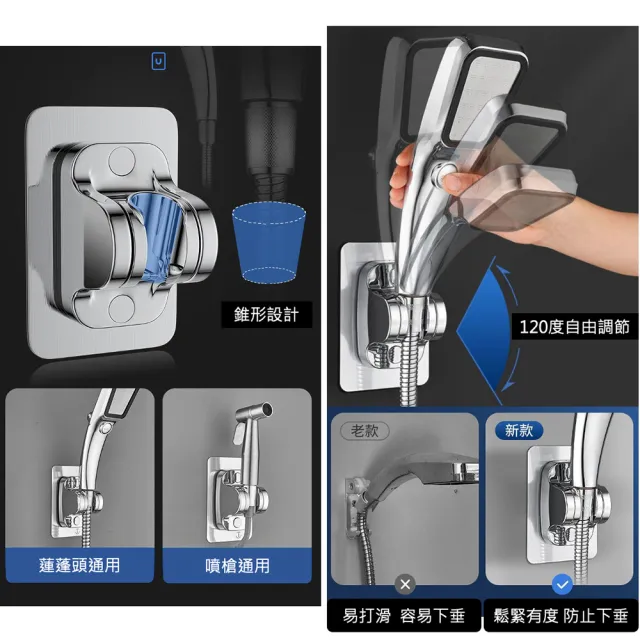 錐形設計

蓮蓬頭通用

噴槍通用

120度自由調節

老款

新款

易打滑 容易下垂

鬆緊有度 防止下垂