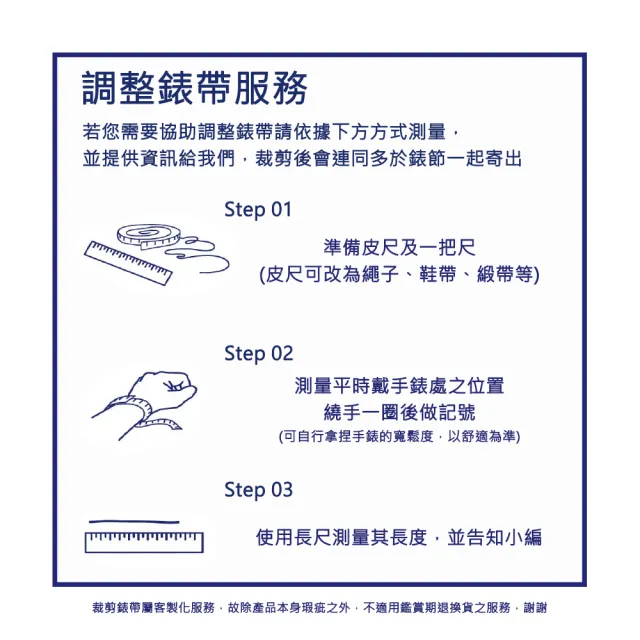 調整錶帶服務

若您需要協助調整錶帶請依據下方方式測量，
並提供資訊給我們，裁剪後會連同多於錶節一起寄出

Step 01

準備皮尺及一把尺
(皮尺可改為繩子、鞋帶、緞帶等)

Step 02

測量平時戴手錶處之位置
繞手一圈後做記號
(可自行拿捏手錶的寬鬆度，以舒適為準)

Step 03

使用長尺測量其長度，並告知小編

裁剪錶帶屬客製化服務，故除產品本身瑕疵之外，不適用鑑賞期退換貨之服務，謝謝