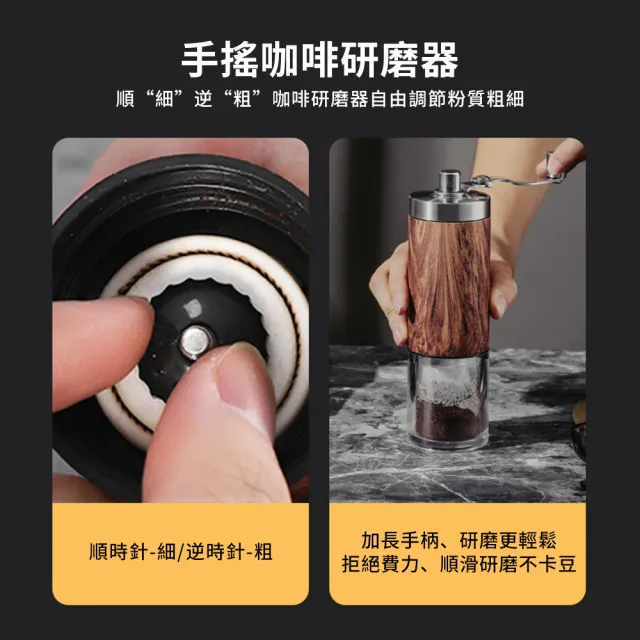 手搖咖啡研磨器

順“細”逆“粗”咖啡研磨器自由調節粉質粗細

順時針-細/逆時針-粗

加長手柄、研磨更輕鬆
拒絕費力、順滑研磨不卡豆