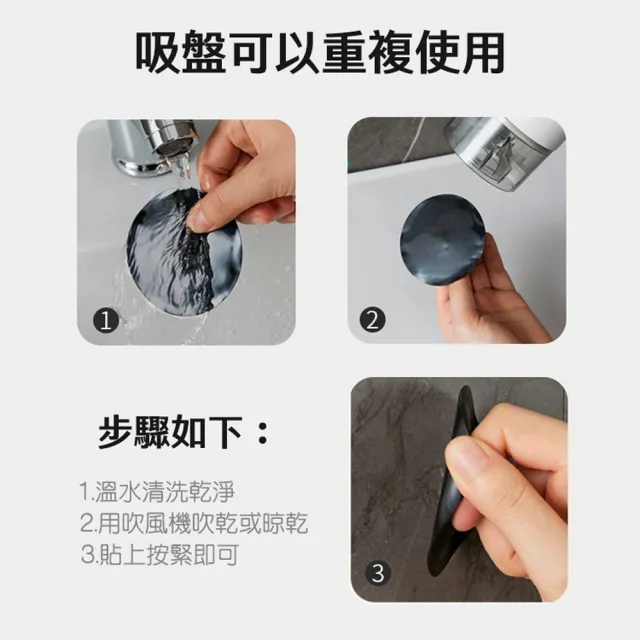 吸盤可以重複使用

1

2

步驟如下：

1.溫水清洗乾淨
2.用吹風機吹乾或晾乾
3.貼上按緊即可

3