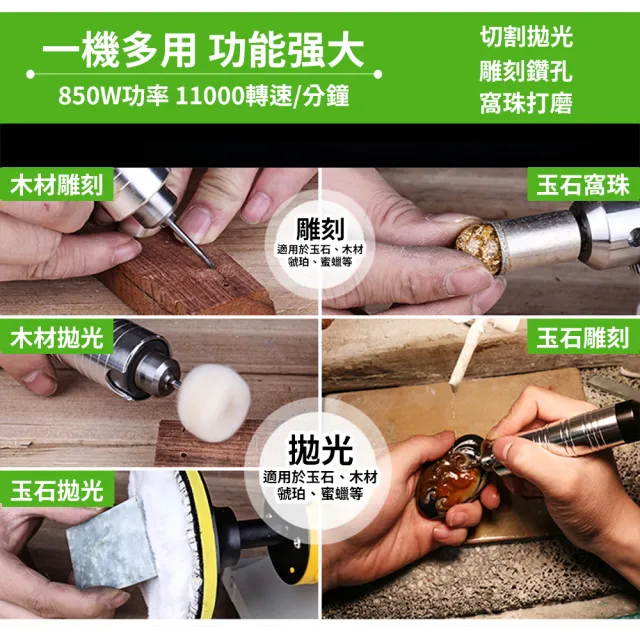 一機多用 功能强大

850W功率 11000轉速/分鐘

切割拋光
雕刻鑽孔
窩珠打磨

木材雕刻

玉石窩珠

雕刻
適用於玉石、木材
琥珀、蜜蠟等

木材拋光

玉石雕刻

拋光
適用於玉石、木材
琥珀、蜜蠟等

玉石拋光