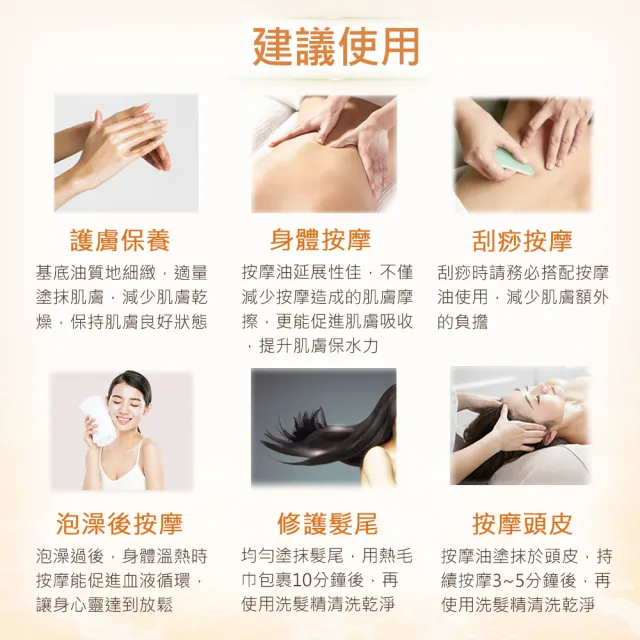 建議使用

護膚保養

基底油質地細緻，適量塗抹肌膚，減少肌膚乾燥，保持肌膚良好狀態

身體按摩

按摩油延展性佳，不僅減少按摩造成的肌膚摩擦，更能促進肌膚吸收，提升肌膚保水力

刮痧按摩

刮痧時請務必搭配按摩油使用，減少肌膚額外的負擔

泡澡後按摩

泡澡過後，身體溫熱時按摩能促進血液循環，讓身心靈達到放鬆

修護髮尾

均勻塗抹髮尾，用熱毛巾包裹10分鐘後，再使用洗髮精清洗乾淨

按摩頭皮

按摩油塗抹於頭皮，持續按摩3~5分鐘後，再使用洗髮精清洗乾淨