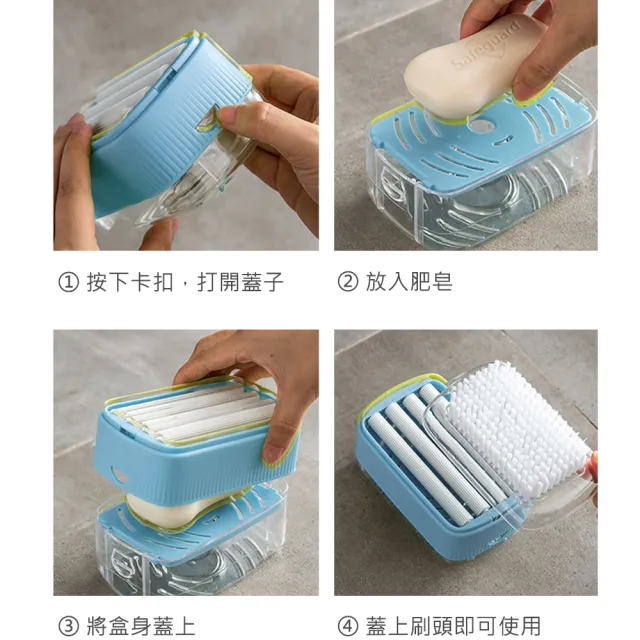 Safeguard

① 按下卡扣，打開蓋子

② 放入肥皂

③ 將盒身蓋上

④ 蓋上刷頭即可使用