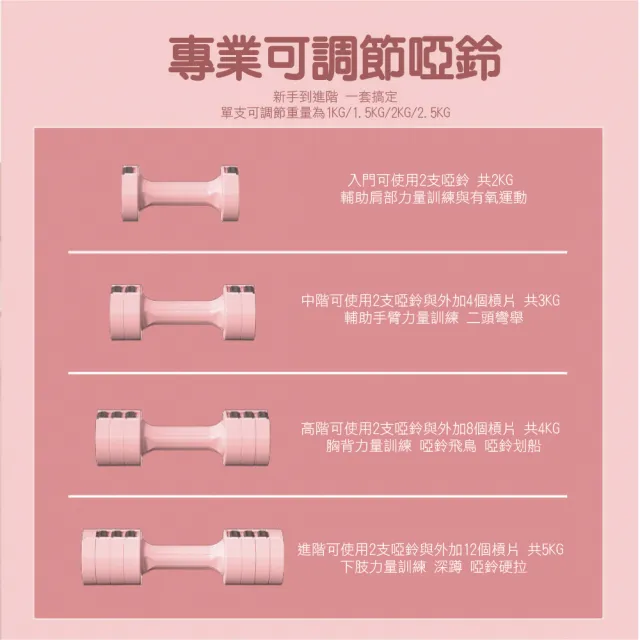 專業可調節啞鈴

新手到進階 一套搞定
單支可調節重量為1KG/1.5KG/2KG/2.5KG

入門可使用2支啞鈴 共2KG
輔助肩部力量訓練與有氧運動

中階可使用2支啞鈴與外加4個槓片 共3KG
輔助手臂力量訓練 二頭彎舉

高階可使用2支啞鈴與外加8個槓片 共4KG
胸背力量訓練 啞鈴飛鳥 啞鈴划船

進階可使用2支啞鈴與外加12個槓片 共5KG
下肢力量訓練 深蹲 啞鈴硬拉