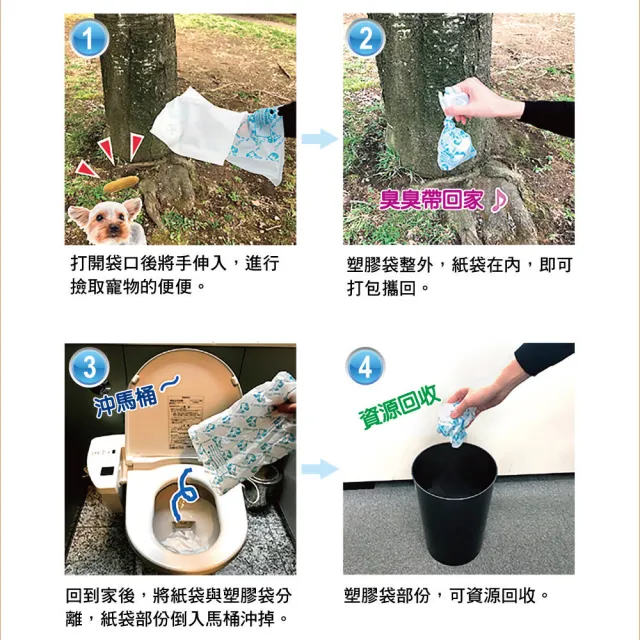 1

打開袋口後將手伸入，進行撿取寵物的便便。

2

臭臭帶回家♪

塑膠袋整外，紙袋在內，即可打包攜回。

3

沖馬桶～

回到家後，將紙袋與塑膠袋分離，紙袋部份倒入馬桶沖掉。

4

資源回收

塑膠袋部份，可資源回收。