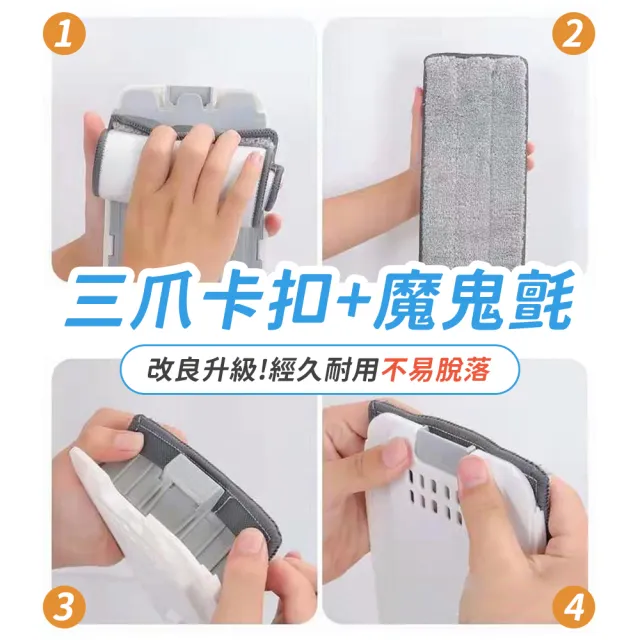 1

2

三爪卡扣+魔鬼氈

改良升級!經久耐用不易脫落

3

4