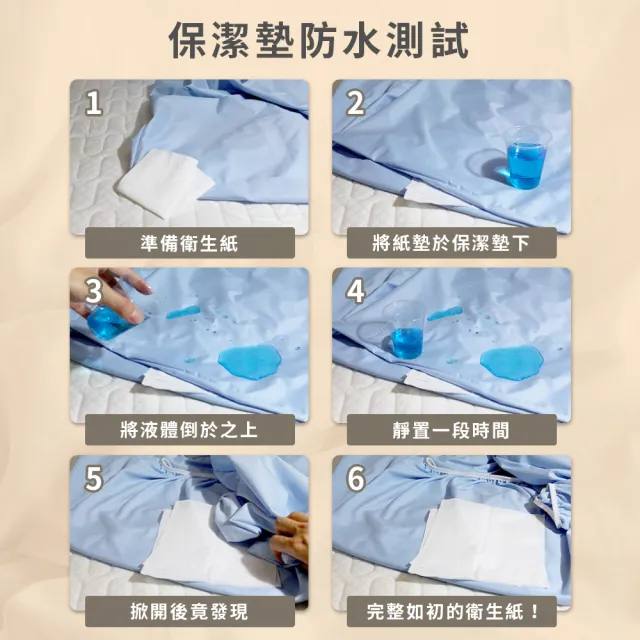 保潔墊防水測試

1
準備衛生紙

2
將紙墊於保潔墊下

3
將液體倒於之上

4
靜置一段時間

5
掀開後竟發現

6
完整如初的衛生紙！