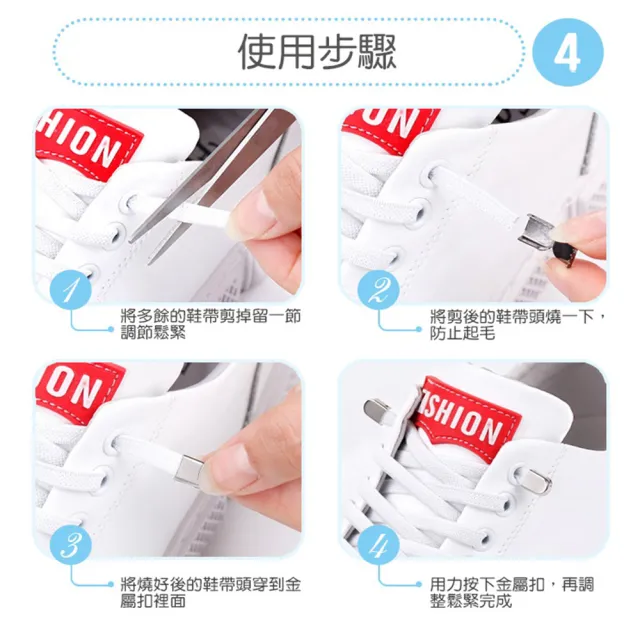 使用步驟

4

HION

1

將多餘的鞋帶剪掉留一節調節鬆緊

ON

2

將剪後的鞋帶頭燒一下，防止起毛

ON

3

將燒好後的鞋帶頭穿到金屬扣裡面

SHION

4

用力按下金屬扣，再調整鬆緊完成