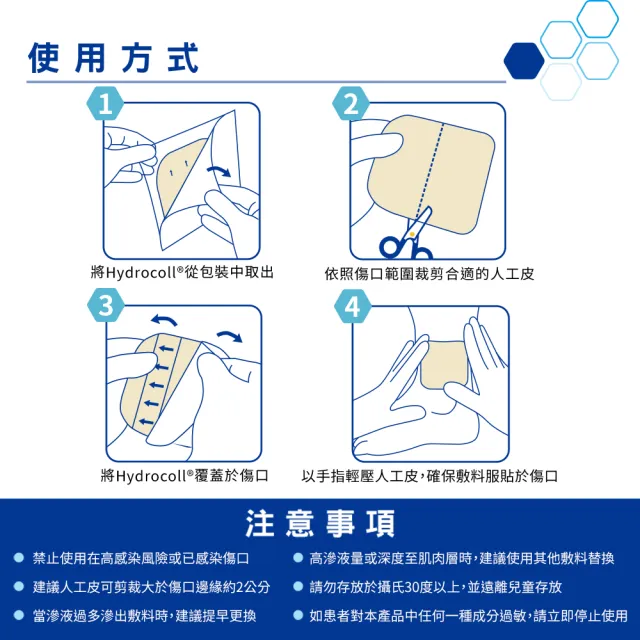 使用方式

1
將Hydrocoll®從包裝中取出

2
依照傷口範圍裁剪合適的人工皮

3
將Hydrocoll®覆蓋於傷口

4
以手指輕壓人工皮，確保敷料服貼於傷口

注意事項

禁止使用在高感染風險或已感染傷口

建議人工皮可剪裁大於傷口邊緣約2公分

當滲液過多滲出敷料時，建議提早更換

高滲液量或深度至肌肉層時，建議使用其他敷料替換

請勿存放於攝氏30度以上，並遠離兒童存放

如患者對本產品中任何一種成分過敏，請立即停止使用