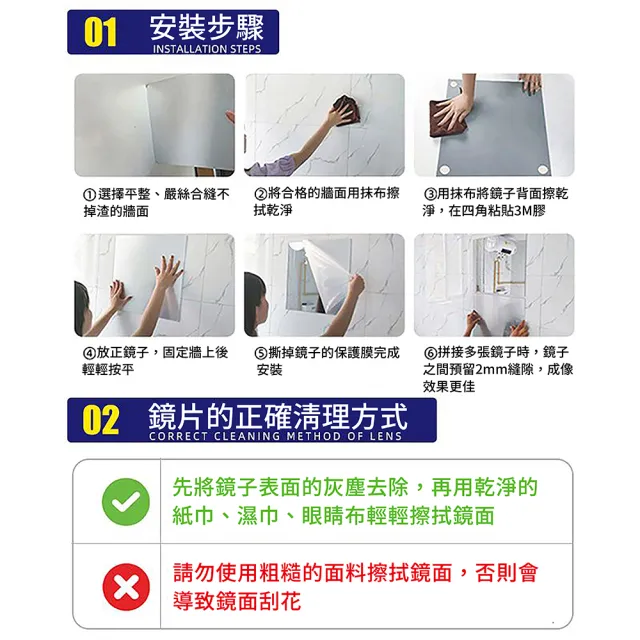 01 安裝步驟
INSTALLATION STEPS

①選擇平整、嚴絲合縫不掉渣的牆面

②將合格的牆面用抹布擦拭乾淨

③用抹布將鏡子背面擦乾淨，在四角粘貼3M膠

④放正鏡子，固定牆上後輕輕按平

⑤撕掉鏡子的保護膜完成安裝

⑥拼接多張鏡子時，鏡子之間預留2mm縫隙，成像效果更佳

02 鏡片的正確清理方式
CORRECT CLEANING METHOD OF LENS

先將鏡子表面的灰塵去除，再用乾淨的紙巾、濕巾、眼睛布輕輕擦拭鏡面

請勿使用粗糙的面料擦拭鏡面，否則會導致鏡面刮花